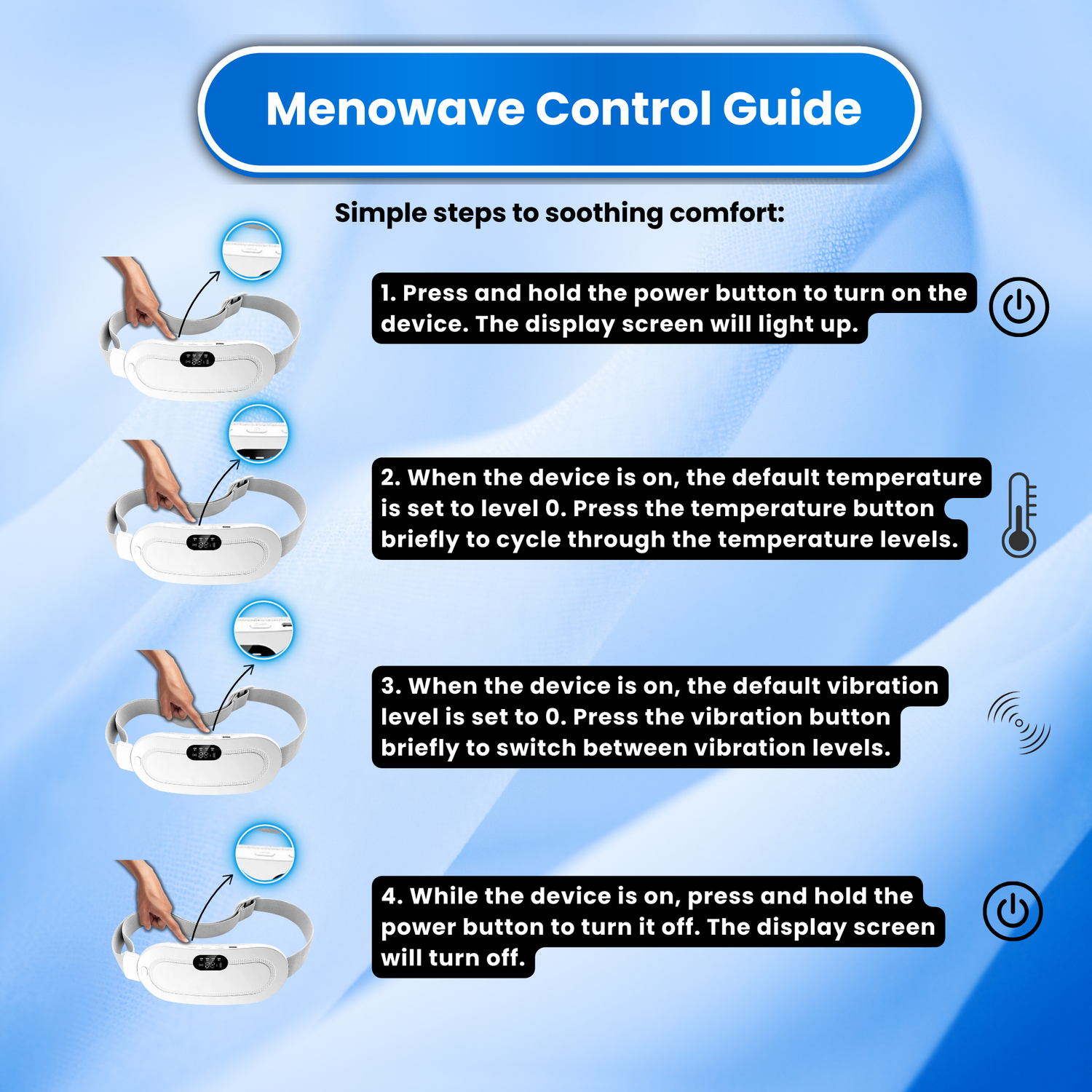 Menowave Control Guide

Simple steps to soothing comfort:

1. Press and hold the power button to turn on the device. The display screen will light up.

2. When the device is on, the default temperature is set to level 0. Press the temperature button briefly to cycle through the temperature levels.

3. When the device is on, the default vibration level is set to 0. Press the vibration button briefly to switch between vibration levels.

4. While the device is on, press and hold the power button to turn it off. The display screen will turn off.